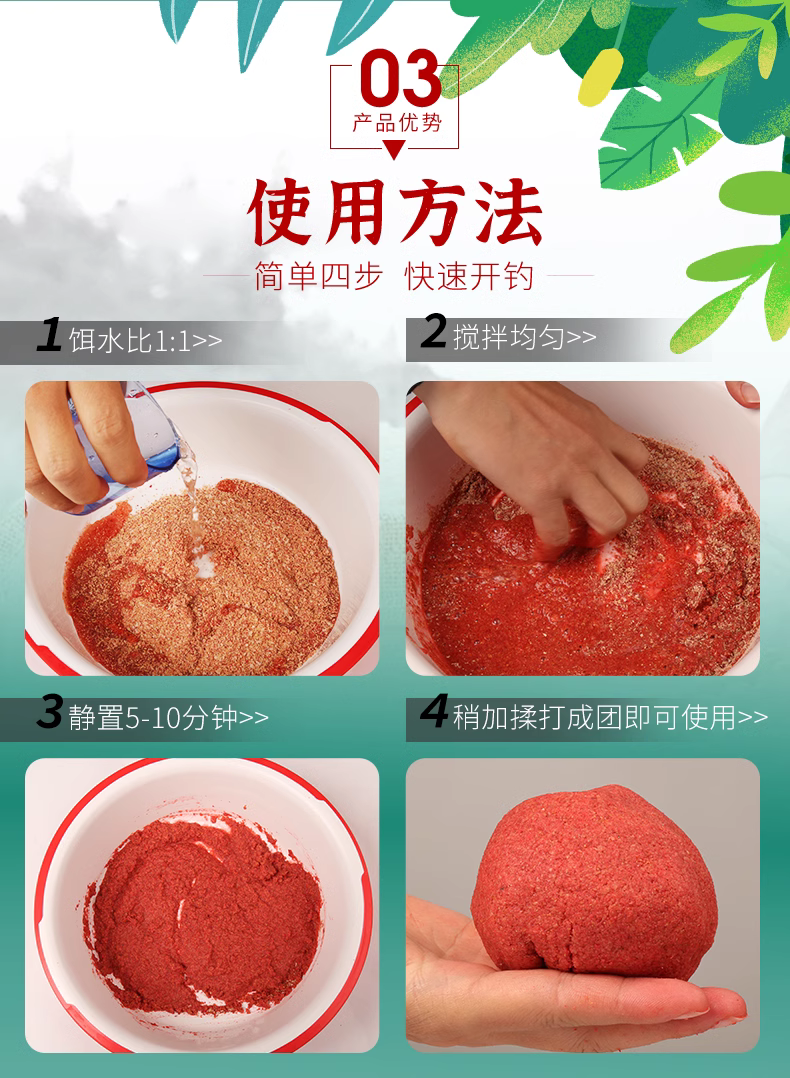 03
产品优势

使用方法
简单四步 快速开钓

1 饵水比1:1>>

2 搅拌均匀>>

3 静置5-10分钟>>

4 稍加揉打成团即可使用>>