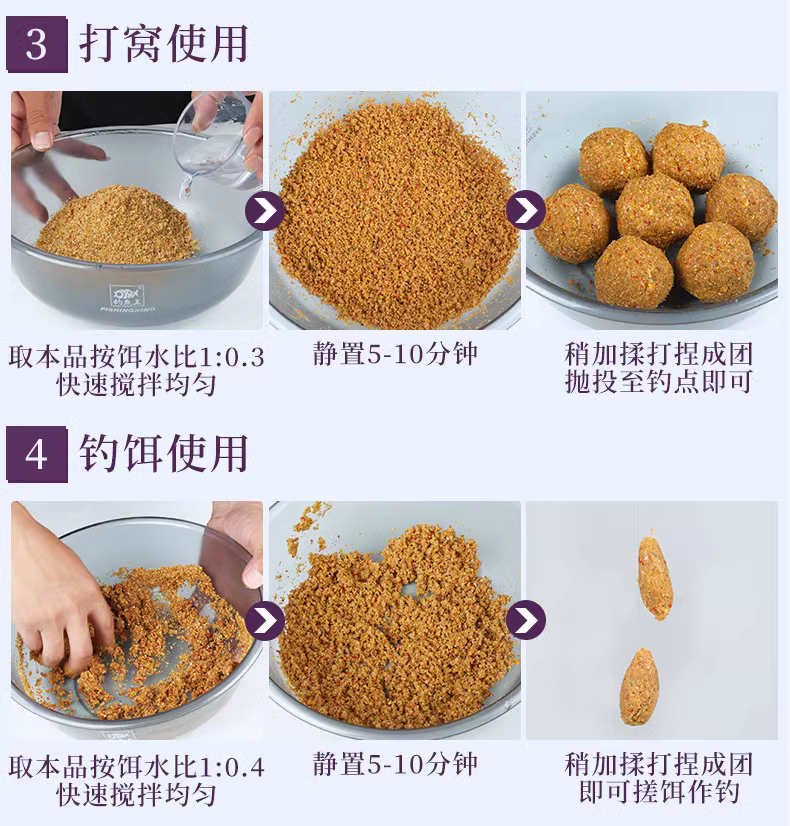 3 打窝使用

钓鱼王
FISHINGKING

取本品按饵水比1:0.3
快速搅拌均匀

静置5-10分钟

稍加揉打捏成团
抛投至钓点即可

4 钓饵使用

取本品按饵水比1:0.4
快速搅拌均匀

静置5-10分钟

稍加揉打捏成团
即可搓饵作钓